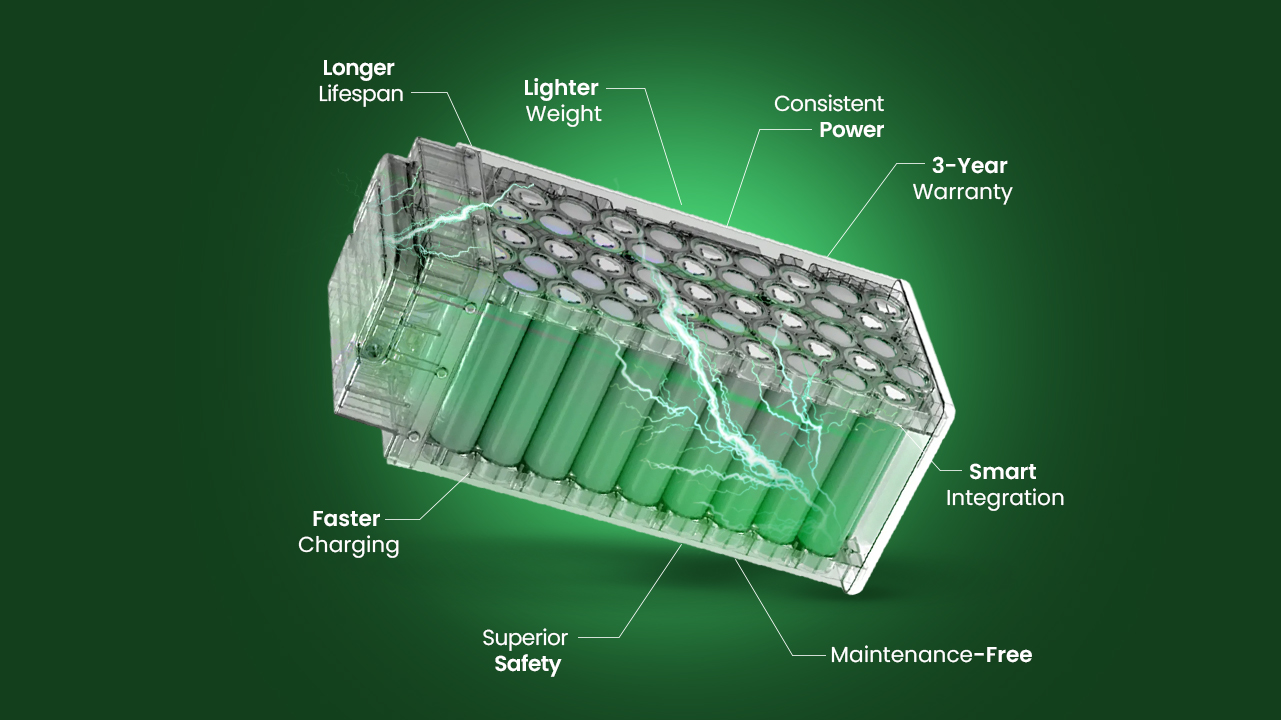 Longer
Lifespan

Lighter
Weight

Consistent
Power

3-Year
Warranty

Smart
Integration

Faster
Charging

Superior
Safety

Maintenance-Free